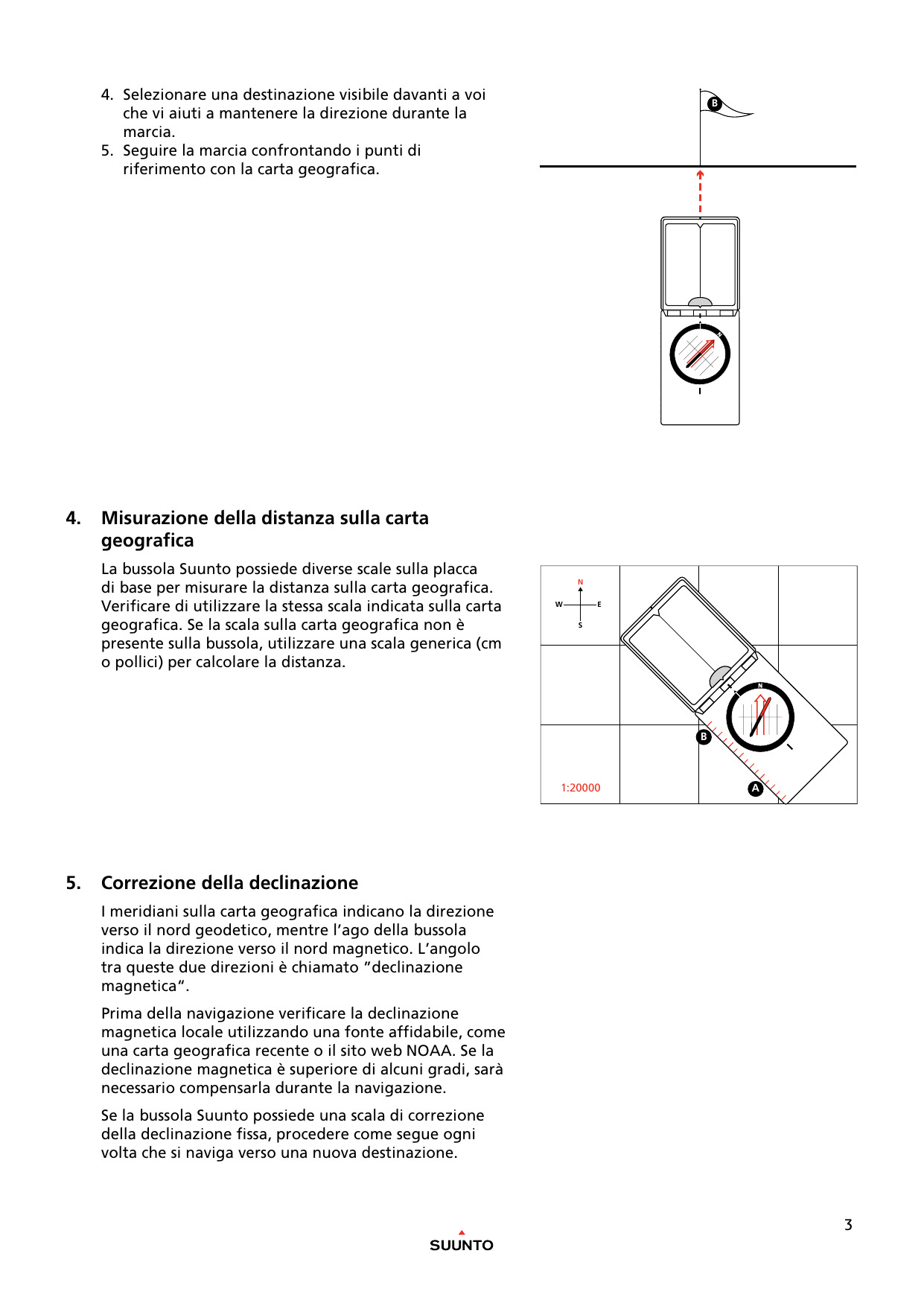 4. Selezionare una destinazione visibile davanti a voi che vi aiuti a mantenere la direzione durante la marcia.
5. Seguire la marcia confrontando i punti di riferimento con la carta geografica.

B

N

4. Misurazione della distanza sulla carta geografica

La bussola Suunto possiede diverse scale sulla placca di base per misurare la distanza sulla carta geografica. Verificare di utilizzare la stessa scala indicata sulla carta geografica. Se la scala sulla carta geografica non è presente sulla bussola, utilizzare una scala generica (cm o pollici) per calcolare la distanza.

N
W
E
S
N
B
A
1:20000

5. Correzione della declinazione

I meridiani sulla carta geografica indicano la direzione verso il nord geodetico, mentre l’ago della bussola indica la direzione verso il nord magnetico. L’angolo tra queste due direzioni è chiamato ”declinazione magnetica“.

Prima della navigazione verificare la declinazione magnetica locale utilizzando una fonte affidabile, come una carta geografica recente o il sito web NOAA. Se la declinazione magnetica è superiore di alcuni gradi, sarà necessario compensarla durante la navigazione.

Se la bussola Suunto possiede una scala di correzione della declinazione fissa, procedere come segue ogni volta che si naviga verso una nuova destinazione.

3

SUUNTO