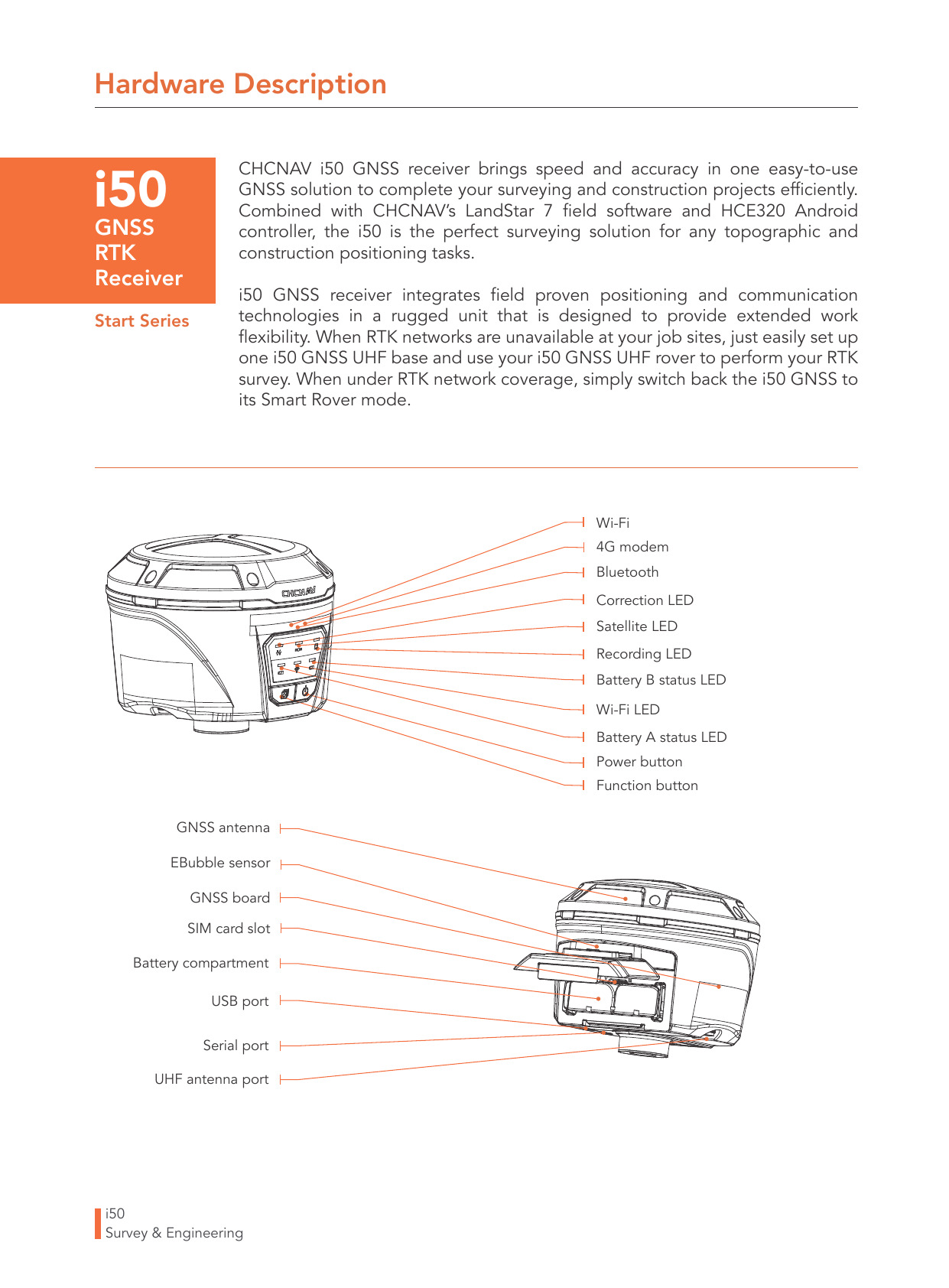 Hardware Description

i50
GNSS
RTK
Receiver

Start Series

CHCNAV i50 GNSS receiver brings speed and accuracy in one easy-to-use GNSS solution to complete your surveying and construction projects efficiently. Combined with CHCNAV's LandStar 7 field software and HCE320 Android controller, the i50 is the perfect surveying solution for any topographic and construction positioning tasks.

i50 GNSS receiver integrates field proven positioning and communication technologies in a rugged unit that is designed to provide extended work flexibility. When RTK networks are unavailable at your job sites, just easily set up one i50 GNSS UHF base and use your i50 GNSS UHF rover to perform your RTK survey. When under RTK network coverage, simply switch back the i50 GNSS to its Smart Rover mode.

CHCNAV

Wi-Fi
4G modem
Bluetooth
Correction LED
Satellite LED
Recording LED
Battery B status LED
Wi-Fi LED
Battery A status LED
Power button
Function button

GNSS antenna
EBubble sensor
GNSS board
SIM card slot
Battery compartment
USB port
Serial port
UHF antenna port

i50
Survey & Engineering