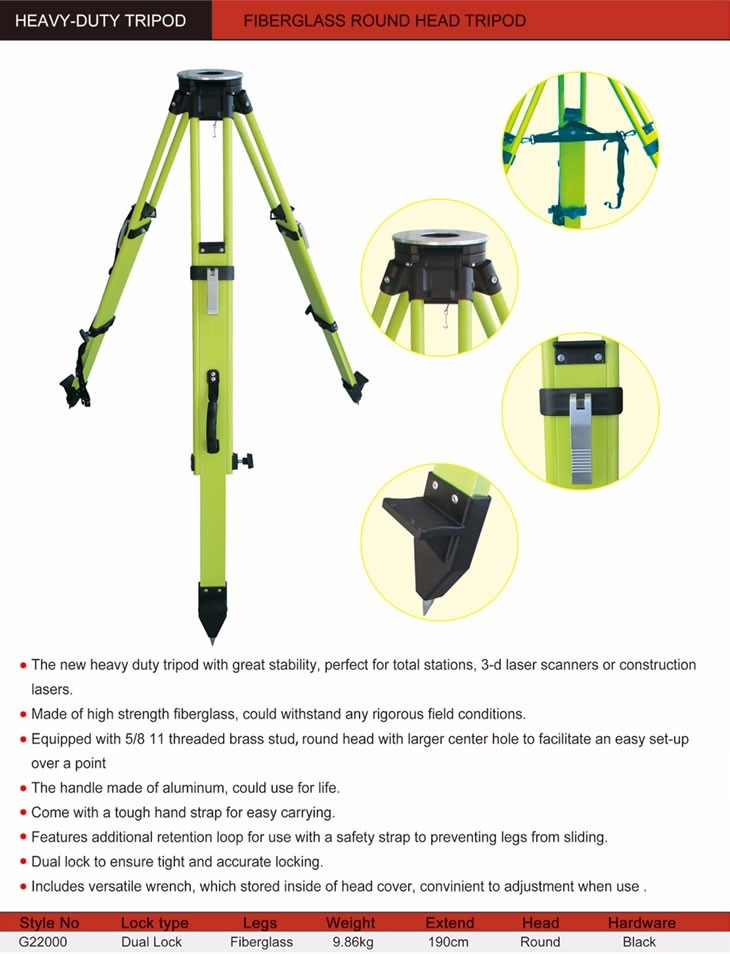 HEAVY-DUTY TRIPOD FIBERGLASS ROUND HEAD TRIPOD

• The new heavy duty tripod with great stability, perfect for total stations, 3-d laser scanners or construction lasers.
• Made of high strength fiberglass, could withstand any rigorous field conditions.
• Equipped with 5/8 11 threaded brass stud, round head with larger center hole to facilitate an easy set-up over a point
• The handle made of aluminum, could use for life.
• Come with a tough hand strap for easy carrying.
• Features additional retention loop for use with a safety strap to preventing legs from sliding.
• Dual lock to ensure tight and accurate locking.
• Includes versatile wrench, which stored inside of head cover, convinient to adjustment when use .

| Style No | Lock type | Legs | Weight | Extend | Head | Hardware |
|---|---|---|---|---|---|---|
| G22000 | Dual Lock | Fiberglass | 9.86kg | 190cm | Round | Black |